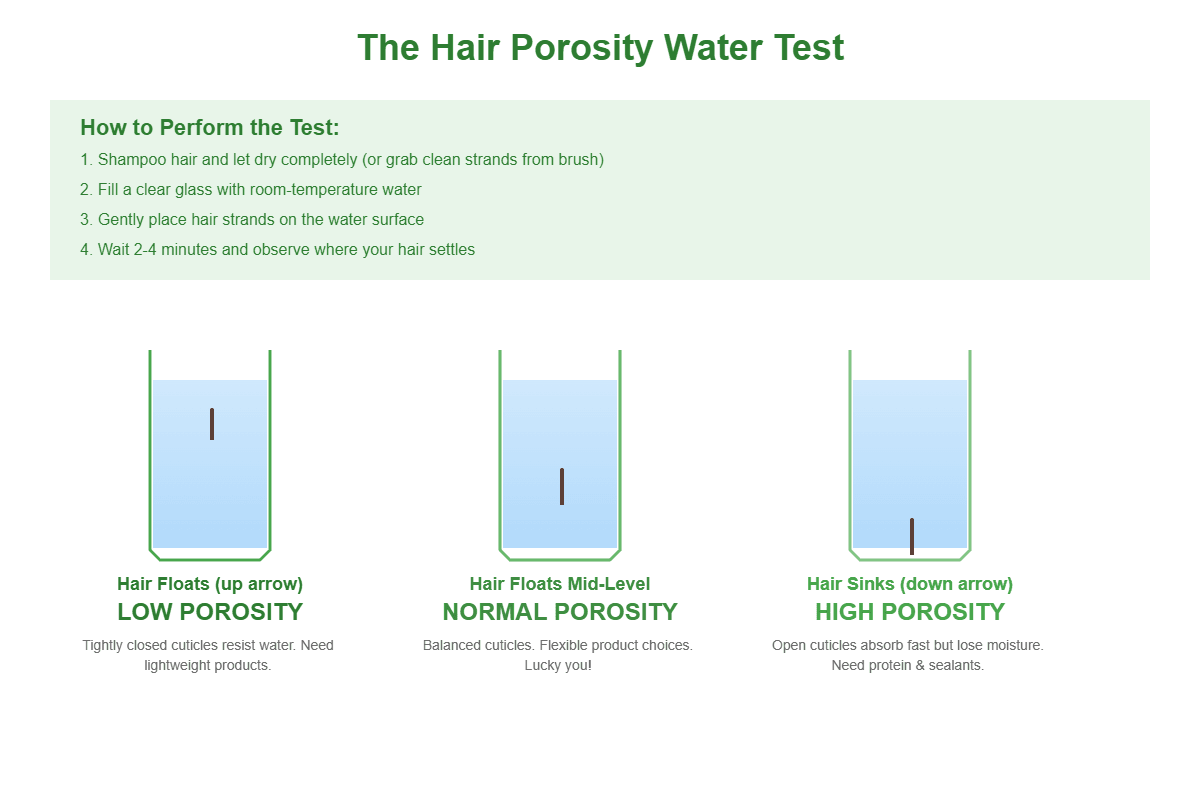 The Hair Porosity Water Test

How to Perform the Test:

1. Shampoo hair and let dry completely (or grab clean strands from brush)
2. Fill a clear glass with room-temperature water
3. Gently place hair strands on the water surface
4. Wait 2-4 minutes and observe where your hair settles

Hair Floats (up arrow)
LOW POROSITY
Tightly closed cuticles resist water. Need lightweight products.

Hair Floats Mid-Level
NORMAL POROSITY
Balanced cuticles. Flexible product choices. Lucky you!

Hair Sinks (down arrow)
HIGH POROSITY
Open cuticles absorb fast but lose moisture. Need protein & sealants.